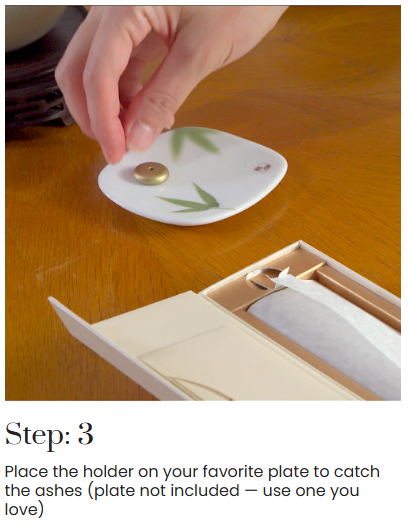 Step: 3

Place the holder on your favorite plate to catch the ashes (plate not included — use one you love)